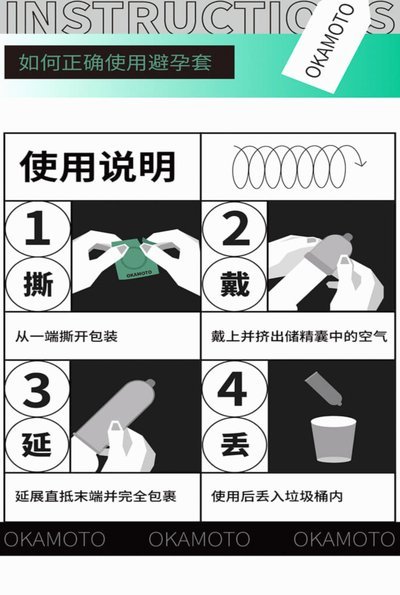 INSTRUCTIONS

OKAMOTO

如何正确使用避孕套

使用说明

1
撕
OKAMOTO
从一端撕开包装

2
戴
戴上并挤出储精囊中的空气

3
延
延展直抵末端并完全包裹

4
丢
使用后丢入垃圾桶内

OKAMOTO OKAMOTO OKAMOTO